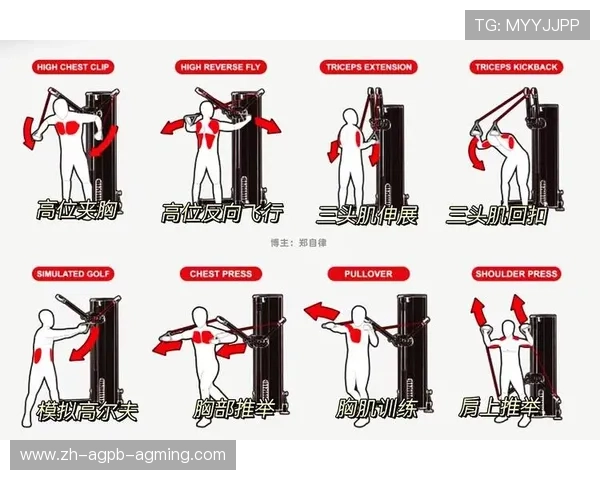 TG: MYYJJPP

HIGH CHEST CLIP
高位夹胸

HIGH REVERSE FLY
高位反向飞行

TRICEPS EXTENSION
三头肌伸展

TRICEPS KICKBACK
三头肌回扣

博主：郑自律

SIMULATED GOLF
模拟高尔夫

CHEST PRESS
胸部推举

PULLOVER
胸肌训练

SHOULDER PRESS
肩上推举

www.zh-agpb-agming.com